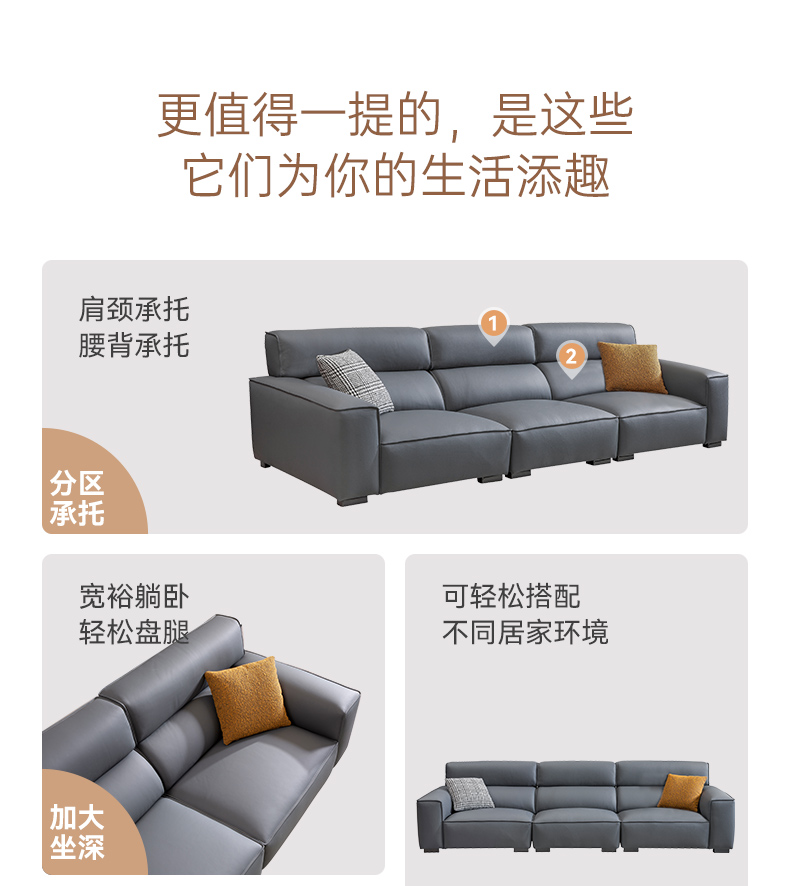 更值得一提的，是这些
它们为你的生活添趣

肩颈承托
腰背承托

1

2

分区
承托

宽裕躺卧
轻松盘腿

加大
坐深

可轻松搭配
不同居家环境